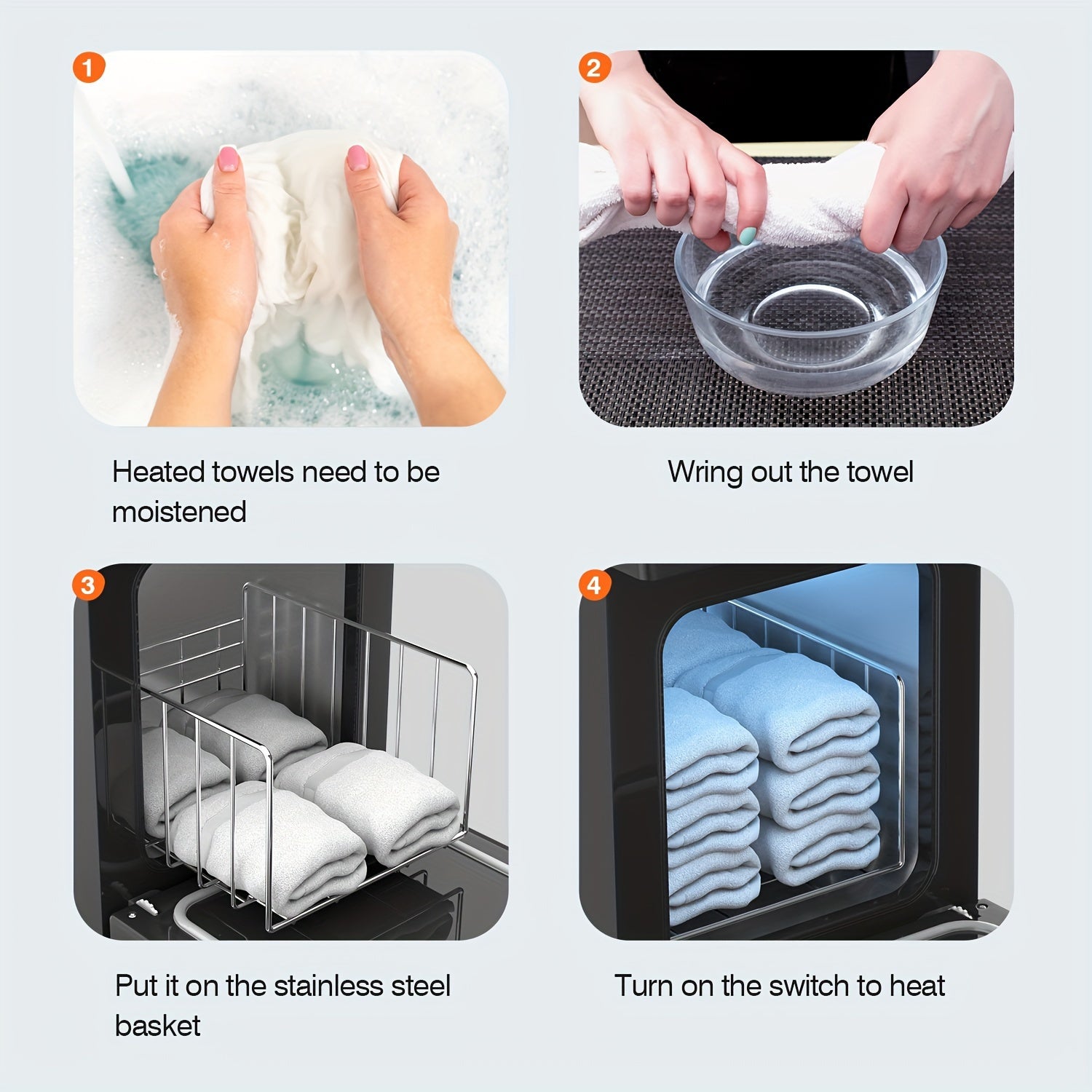 1

Heated towels need to be moistened

2

Wring out the towel

3

Put it on the stainless steel basket

4

Turn on the switch to heat